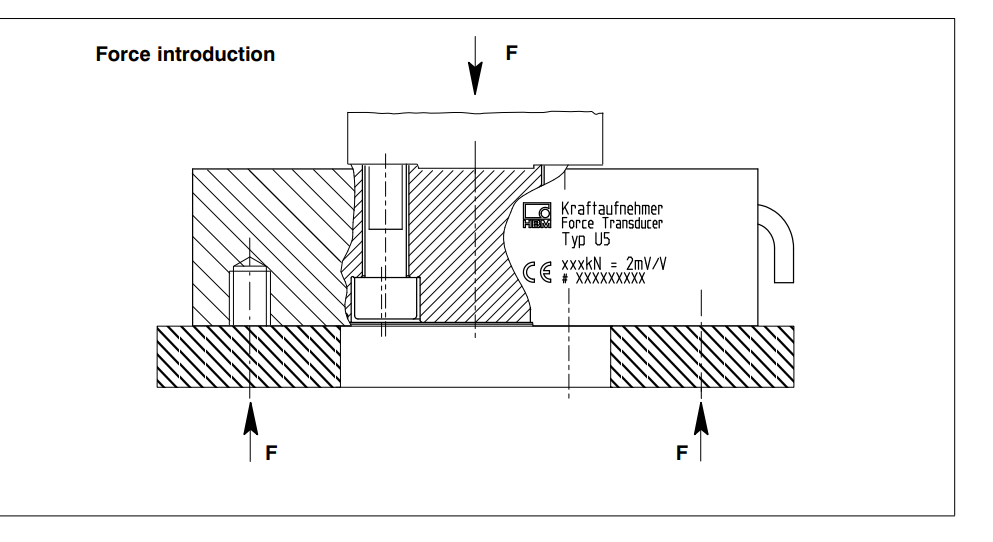 Force introduction

F

HBM Kraftaufnehmer
Force Transducer
Typ U5

CE xxxkN = 2mV/V
# XXXXXXXXX

F

F