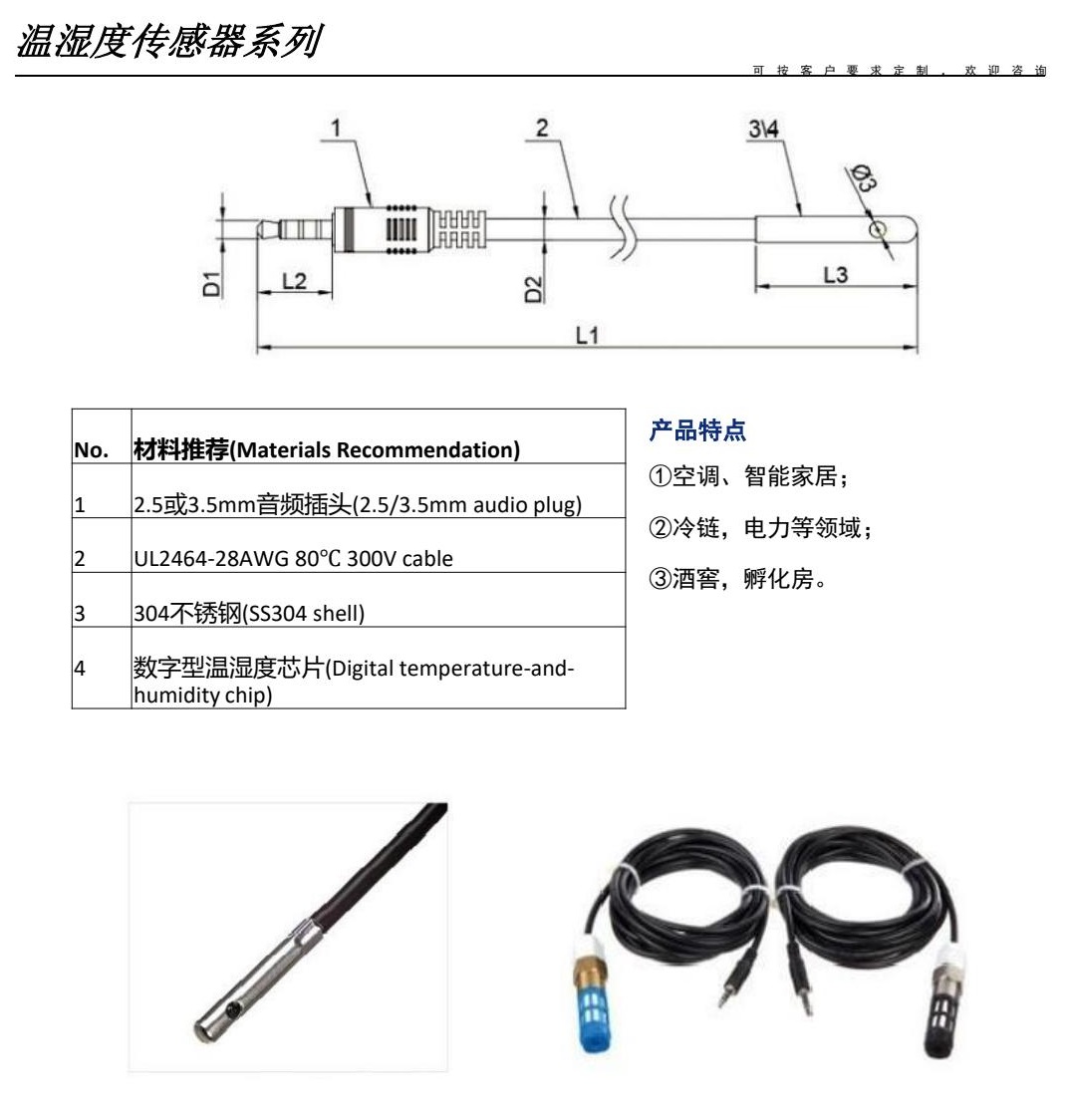 温湿度传感器系列

可按客户要求定制，欢迎咨询

1

2

3\4

Ø3

D1

L2

D2

L3

L1

| No. | 材料推荐(Materials Recommendation) |
|---|---|
| 1 | 2.5或3.5mm音频插头(2.5/3.5mm audio plug) |
| 2 | UL2464-28AWG 80℃ 300V cable |
| 3 | 304不锈钢(SS304 shell) |
| 4 | 数字型温湿度芯片(Digital temperature-and-humidity chip) |

产品特点

①空调、智能家居；

②冷链，电力等领域；

③酒窖，孵化房。