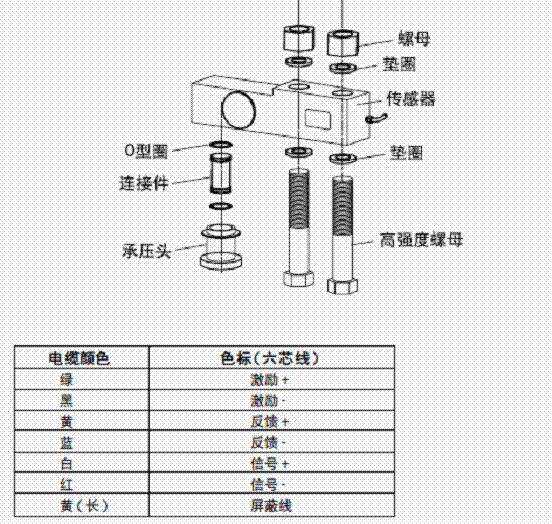 螺母
垫圈
传感器
O型圈
垫圈
连接件
承压头
高强度螺母

| 电缆颜色 | 色标（六芯线） |
|---|---|
| 绿 | 激励 + |
| 黑 | 激励 - |
| 黄 | 反馈 + |
| 蓝 | 反馈 - |
| 白 | 信号 + |
| 红 | 信号 - |
| 黄（长） | 屏蔽线 |