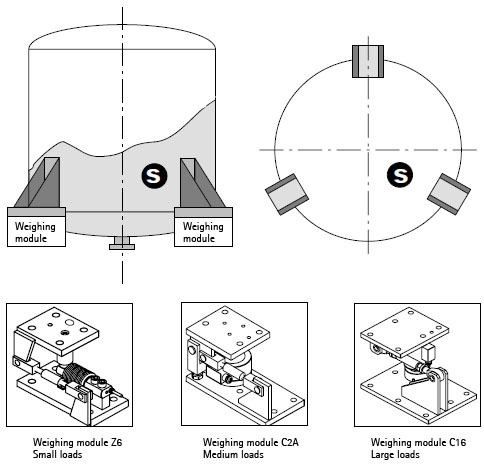 Weighing module

S

Weighing module

S

Weighing module Z6
Small loads

Weighing module C2A
Medium loads

Weighing module C16
Large loads